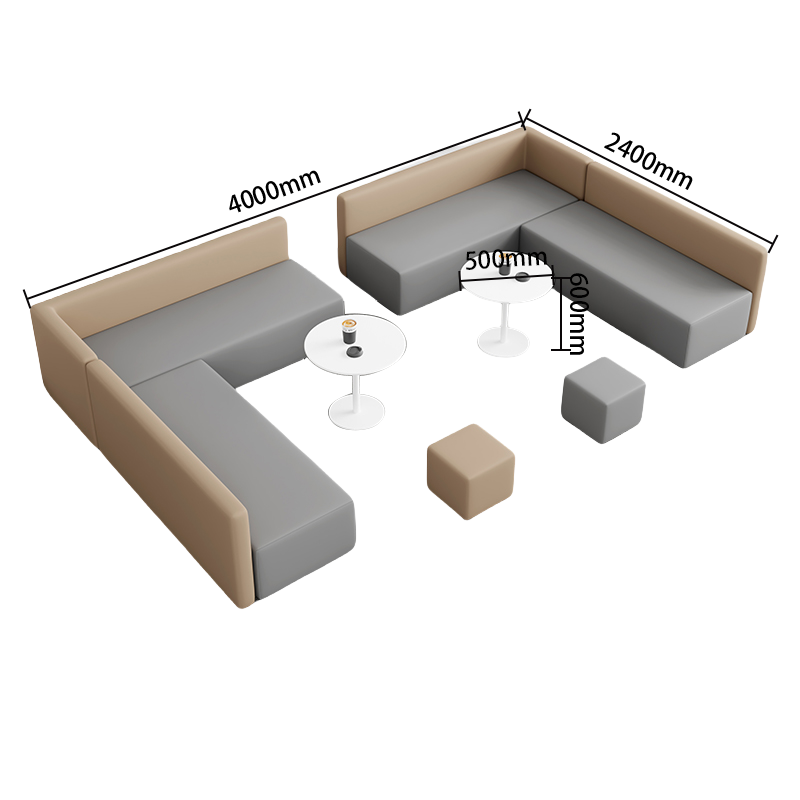 4000mm
2400mm
500mm
600mm