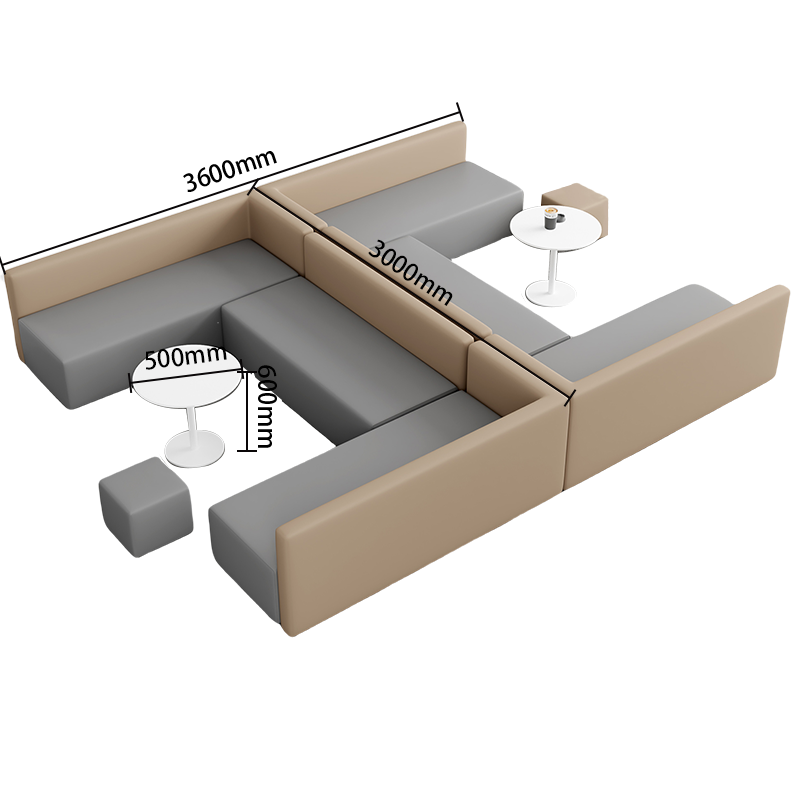 3600mm
3000mm
500mm
600mm